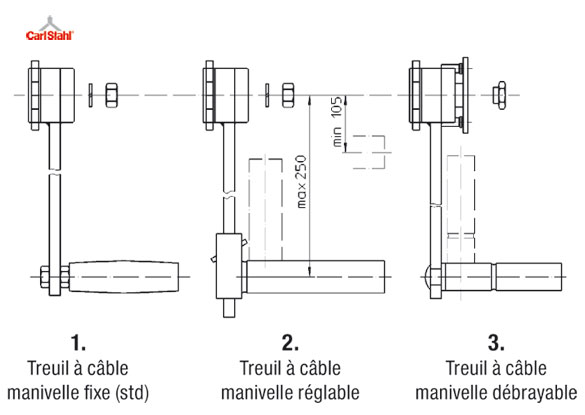 CarlStahl

min 105

max 250

1.
Treuil à câble
manivelle fixe (std)

2.
Treuil à câble
manivelle réglable

3.
Treuil à câble
manivelle débrayable